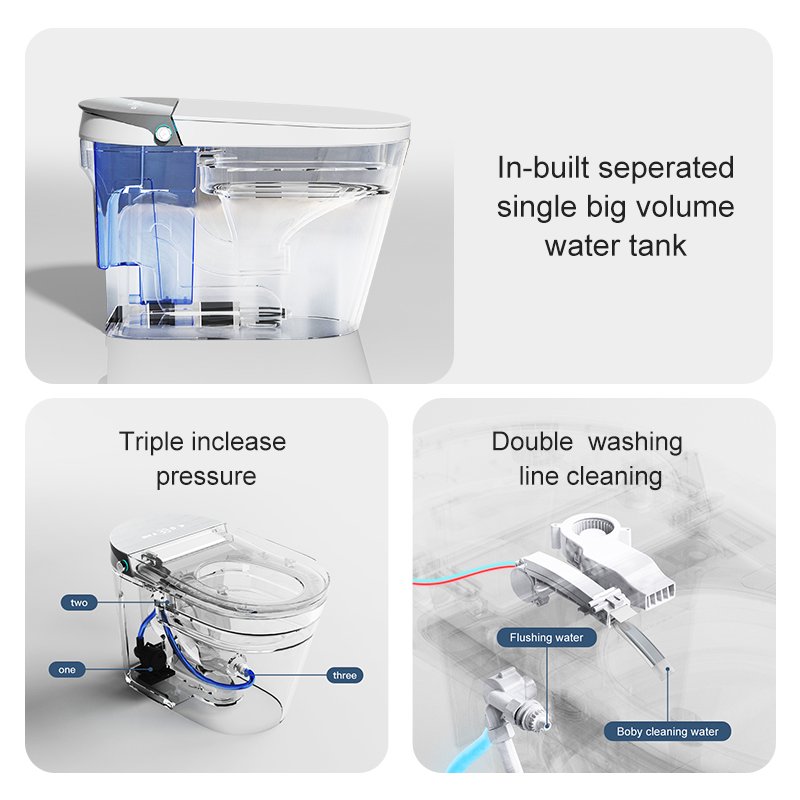 In-built seperated single big volume water tank

Triple inclease pressure

two

one

three

Double washing line cleaning

Flushing water

Boby cleaning water